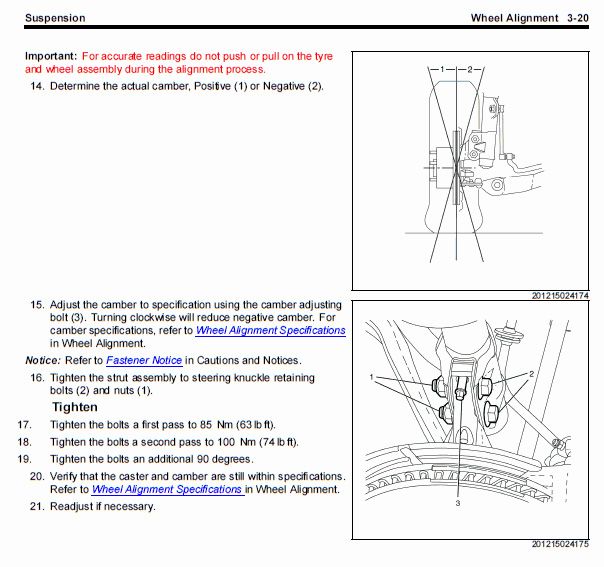 Suspension

Wheel Alignment 3-20

Important: For accurate readings do not push or pull on the tyre and wheel assembly during the alignment process.

14. Determine the actual camber, Positive (1) or Negative (2).

1 2

201215024174

15. Adjust the camber to specification using the camber adjusting bolt (3). Turning clockwise will reduce negative camber. For camber specifications, refer to Wheel Alignment Specifications in Wheel Alignment.

Notice: Refer to Fastener Notice in Cautions and Notices.

16. Tighten the strut assembly to steering knuckle retaining bolts (2) and nuts (1).

Tighten

17. Tighten the bolts a first pass to 85 Nm (63 lb ft).

18. Tighten the bolts a second pass to 100 Nm (74 lb ft).

19. Tighten the bolts an additional 90 degrees.

20. Verify that the caster and camber are still within specifications. Refer to Wheel Alignment Specifications in Wheel Alignment.

21. Readjust if necessary.

1 2 3

201215024175